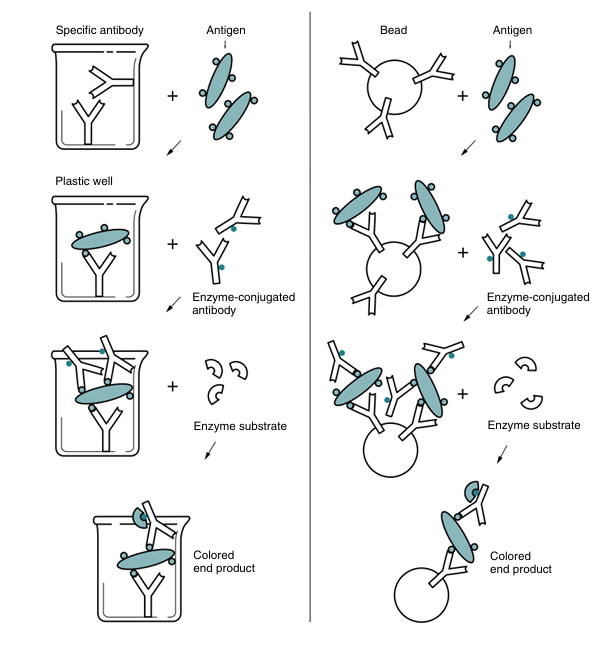 Specific antibody

Antigen

+

Plastic well

+

Enzyme-conjugated antibody

+

Enzyme substrate

Colored end product

Bead

Antigen

+

+

Enzyme-conjugated antibody

+

Enzyme substrate

Colored end product