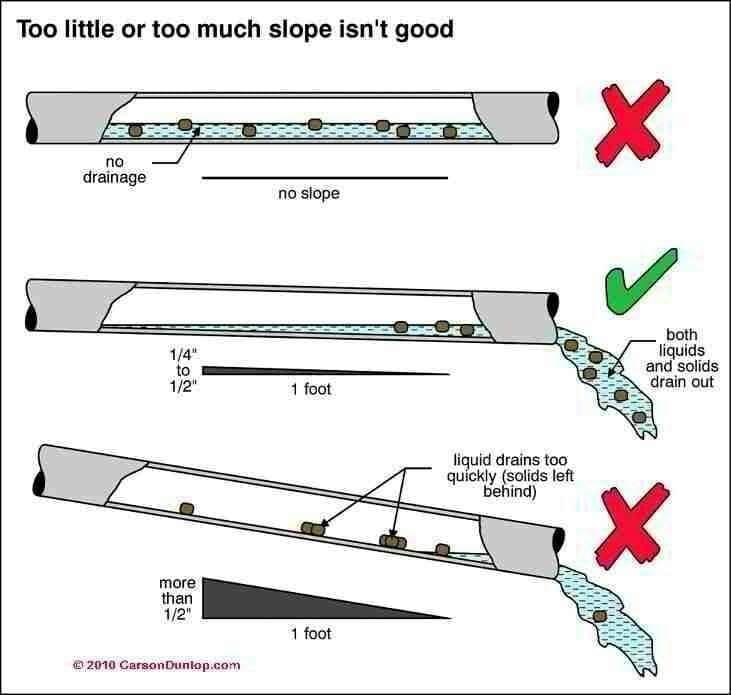 Too little or too much slope isn't good

no drainage

no slope

1/4" to 1/2"

1 foot

both liquids and solids drain out

liquid drains too quickly (solids left behind)

more than 1/2"

1 foot

© 2010 CarsonDunlop.com